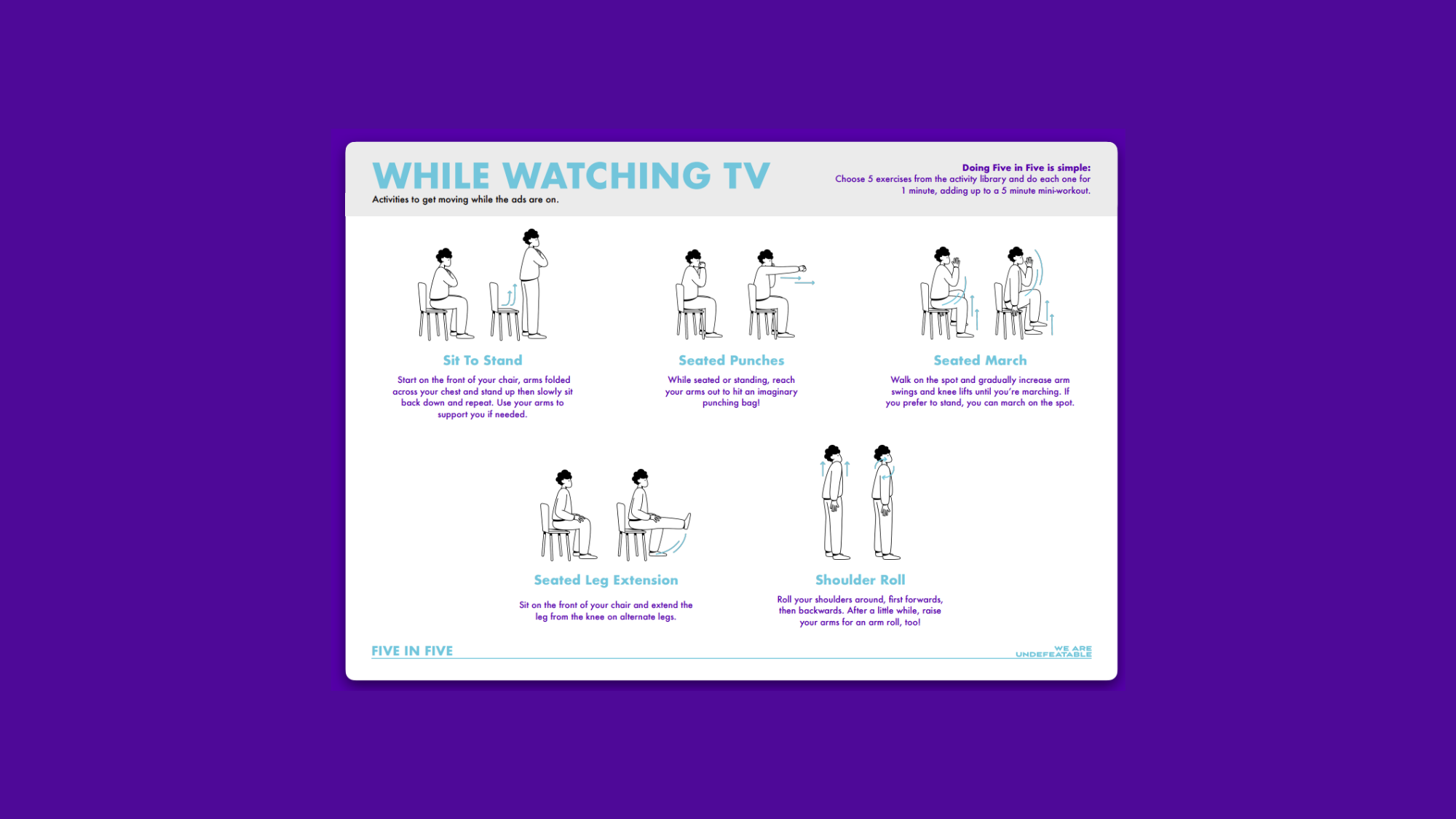 WHILE WATCHING TV

Activities to get moving while the ads are on.

Doing Five in Five is simple:
Choose 5 exercises from the activity library and do each one for 1 minute, adding up to a 5 minute mini-workout.

Sit To Stand

Start on the front of your chair, arms folded across your chest and stand up then slowly sit back down and repeat. Use your arms to support you if needed.

Seated Punches

While seated or standing, reach your arms out to hit an imaginary punching bag!

Seated March

Walk on the spot and gradually increase arm swings and knee lifts until you're marching. If you prefer to stand, you can march on the spot.

Seated Leg Extension

Sit on the front of your chair and extend the leg from the knee on alternate legs.

Shoulder Roll

Roll your shoulders around, first forwards, then backwards. After a little while, raise your arms for an arm roll, too!

FIVE IN FIVE

WE ARE UNDEFEATABLE